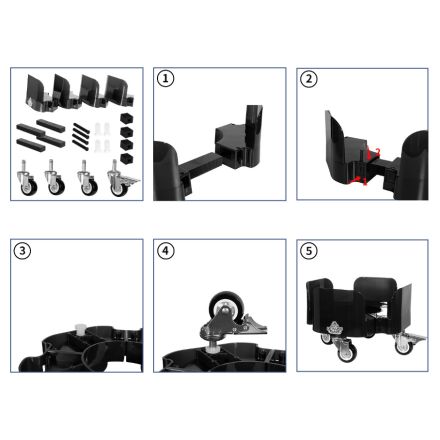 1

2

2

1

3

4

5